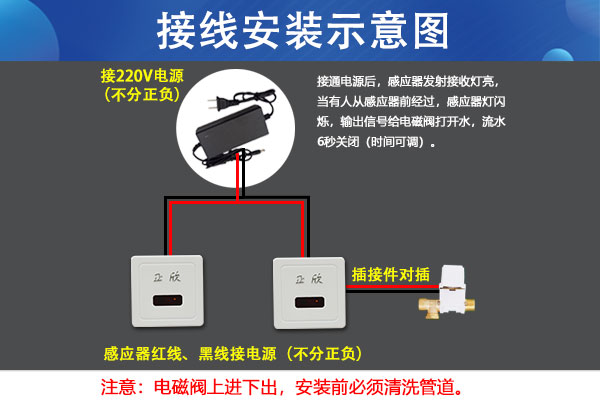 接线安装示意图

接220V电源
（不分正负）

接通电源后，感应器发射接收灯亮，当有人从感应器前经过，感应器灯闪烁，输出信号给电磁阀打开水，流水6秒关闭（时间可调）。

正欣

正欣

插接件对插

感应器红线、黑线接电源（不分正负）

注意：电磁阀上进下出，安装前必须清洗管道。